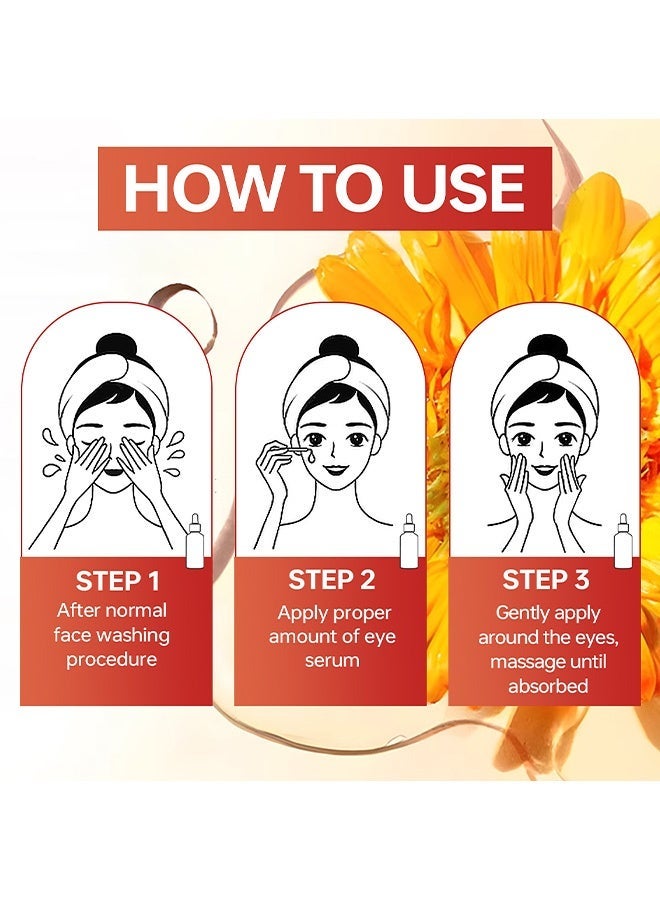 HOW TO USE

STEP 1
After normal face washing procedure

STEP 2
Apply proper amount of eye serum

STEP 3
Gently apply around the eyes, massage until absorbed